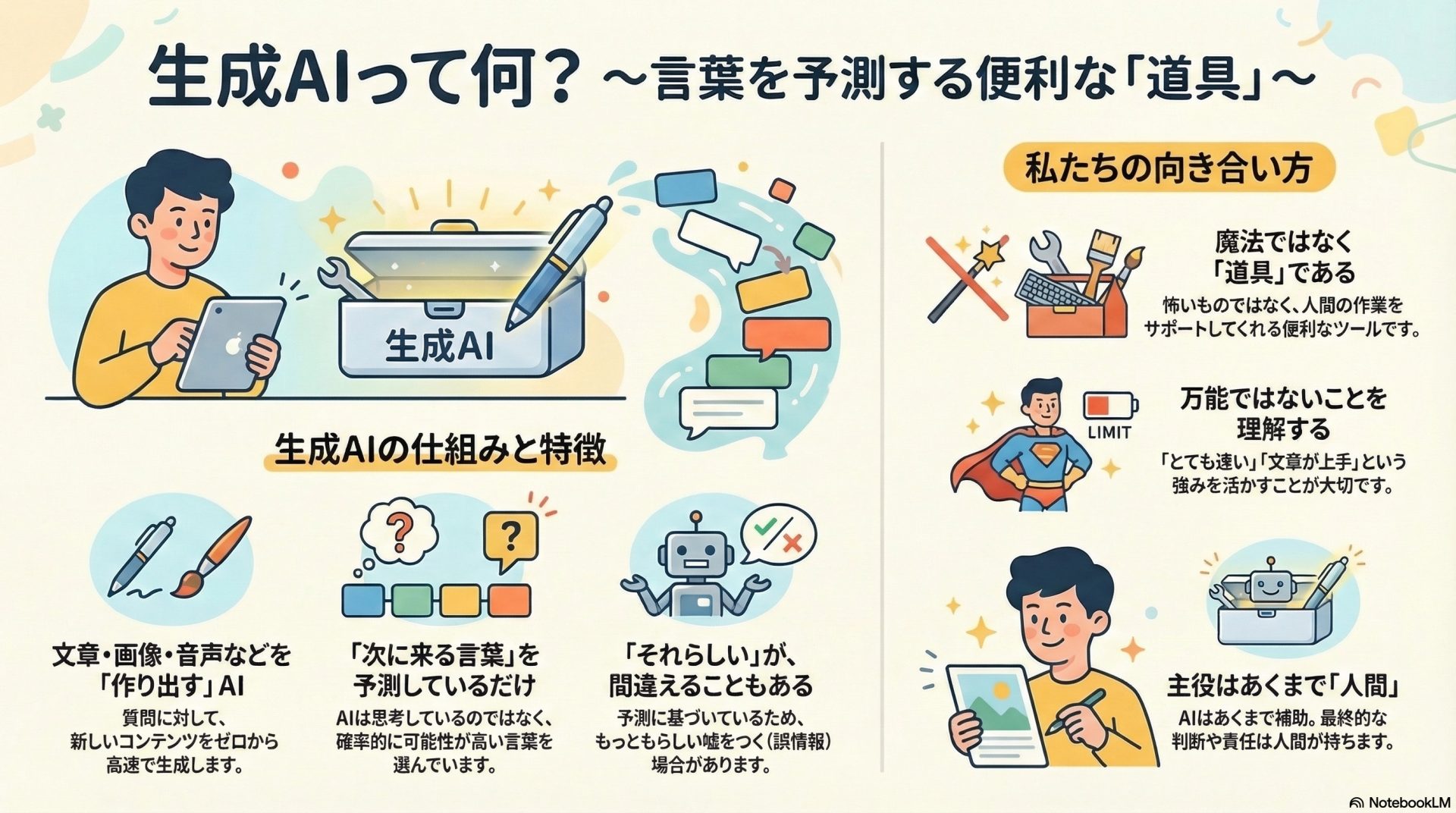 生成AIって何？ ～言葉を予測する便利な「道具」～

生成AI

生成AIの仕組みと特徴

文章・画像・音声などを「作り出す」AI
質問に対して、新しいコンテンツをゼロから高速で生成します。

「次に来る言葉」を予測しているだけ
AIは思考しているのではなく、確率的に可能性が高い言葉を選んでいます。

「それらしい」が、間違えることもある
予測に基づいているため、もっともらしい嘘をつく（誤情報）場合があります。

私たちの向き合い方

魔法ではなく「道具」である
怖いものではなく、人間の作業をサポートしてくれる便利なツールです。

LIMIT

万能ではないことを理解する
「とても速い」「文章が上手」という強みを活かすことが大切です。

主役はあくまで「人間」
AIはあくまで補助。最終的な判断や責任は人間が持ちます。

NotebookLM